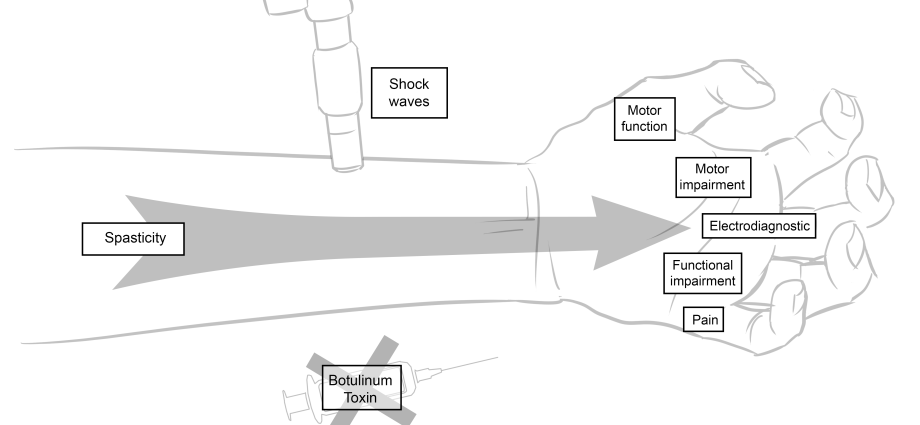 Shock waves

Spasticity

Motor function

Motor impairment

Electrodiagnostic

Functional impairment

Pain

Botulinum Toxin